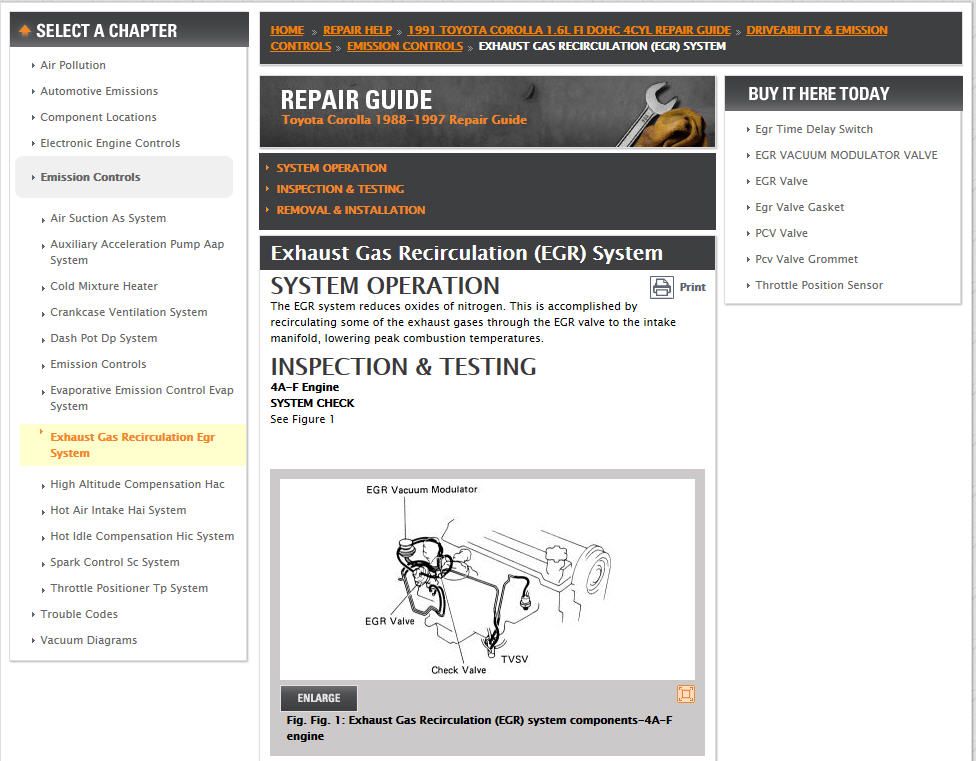 SELECT A CHAPTER

Air Pollution
Automotive Emissions
Component Locations
Electronic Engine Controls
Emission Controls
Air Suction As System
Auxiliary Acceleration Pump Aap System
Cold Mixture Heater
Crankcase Ventilation System
Dash Pot Dp System
Emission Controls
Evaporative Emission Control Evap System
Exhaust Gas Recirculation Egr System
High Altitude Compensation Hac
Hot Air Intake Hai System
Hot Idle Compensation Hic System
Spark Control Sc System
Throttle Positioner Tp System
Trouble Codes
Vacuum Diagrams

HOME » REPAIR HELP » 1991 TOYOTA COROLLA 1.6L FI DOHC 4CYL REPAIR GUIDE » DRIVEABILITY & EMISSION CONTROLS » EMISSION CONTROLS » EXHAUST GAS RECIRCULATION (EGR) SYSTEM

REPAIR GUIDE
Toyota Corolla 1988-1997 Repair Guide

SYSTEM OPERATION
INSPECTION & TESTING
REMOVAL & INSTALLATION

Exhaust Gas Recirculation (EGR) System

SYSTEM OPERATION

Print

The EGR system reduces oxides of nitrogen. This is accomplished by recirculating some of the exhaust gases through the EGR valve to the intake manifold, lowering peak combustion temperatures.

INSPECTION & TESTING

4A-F Engine
SYSTEM CHECK
See Figure 1

EGR Vacuum Modulator
EGR Valve
Check Valve
TVSV

ENLARGE

Fig. Fig. 1: Exhaust Gas Recirculation (EGR) system components-4A-F engine

BUY IT HERE TODAY

Egr Time Delay Switch
EGR VACUUM MODULATOR VALVE
EGR Valve
Egr Valve Gasket
PCV Valve
Pcv Valve Grommet
Throttle Position Sensor